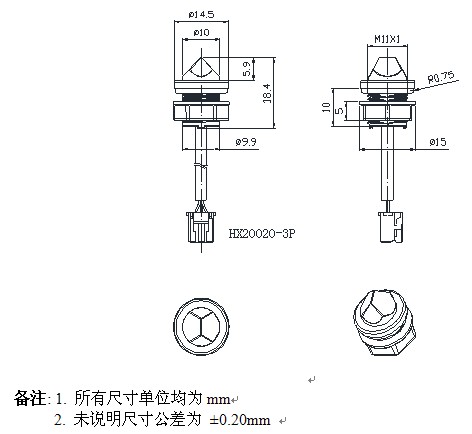 ø14.5
ø10
5.9
18.4
ø9.9
HX20020-3P
M11X1
R0.75
10
5
ø15

备注: 1. 所有尺寸单位均为 mm
2. 未说明尺寸公差为 ±0.20mm